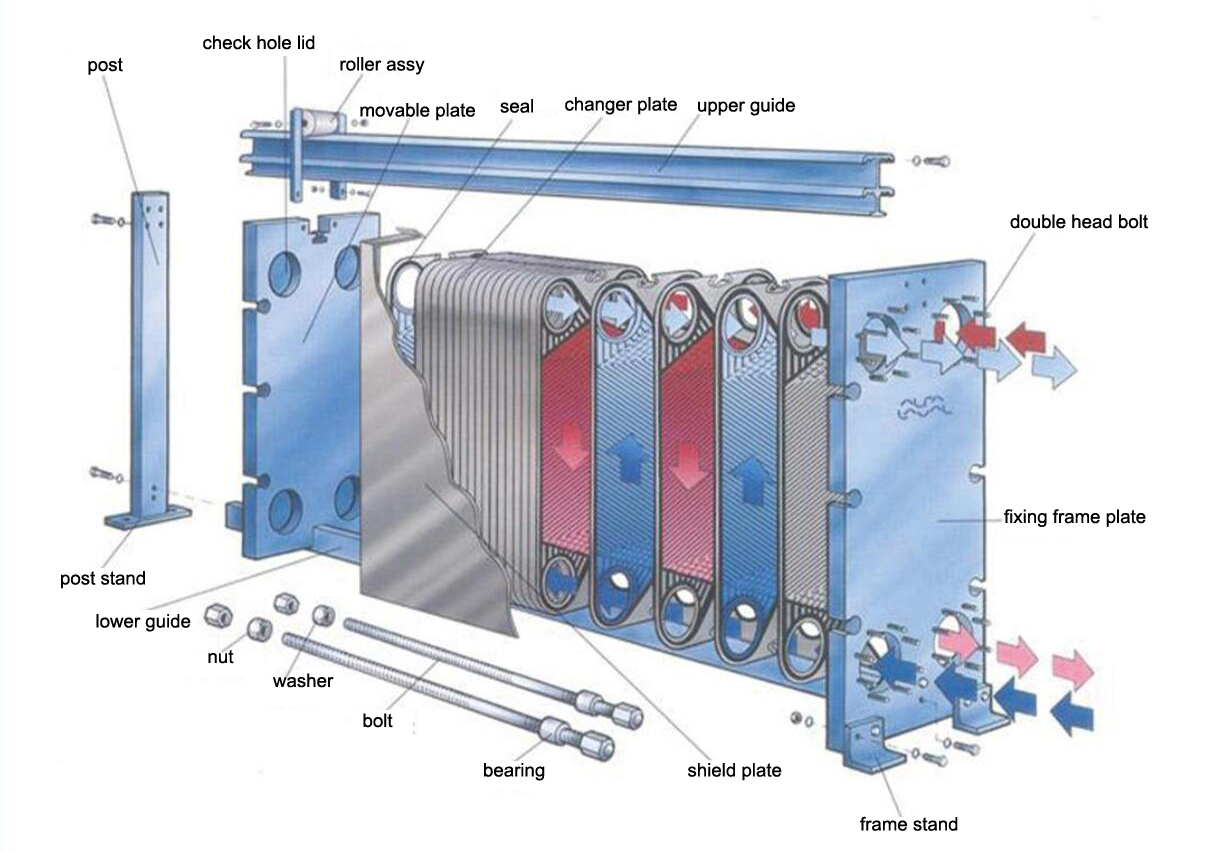 post
check hole lid
roller assy
movable plate
seal
changer plate
upper guide
double head bolt
fixing frame plate
post stand
lower guide
nut
washer
bolt
bearing
shield plate
frame stand